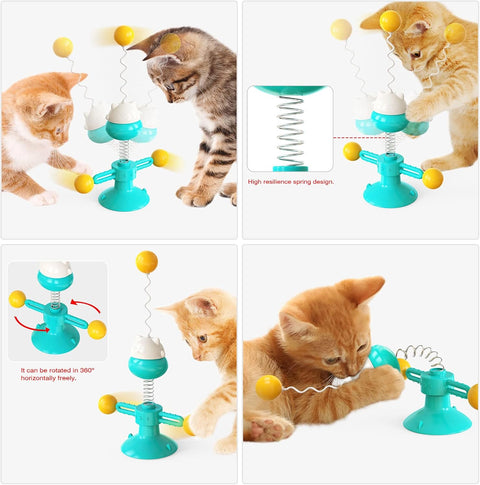 High resilience spring design.

It can be rotated in 360° horizontally freely.