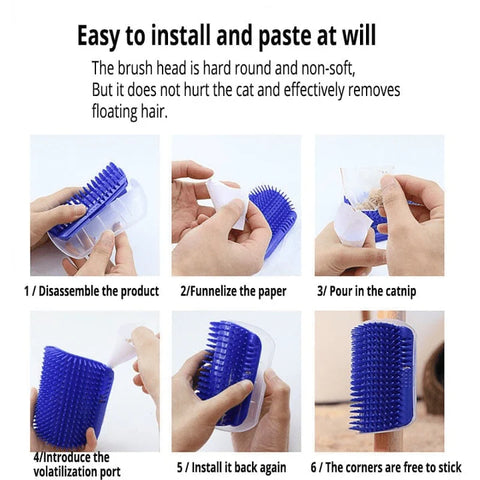 Easy to install and paste at will

The brush head is hard round and non-soft,
But it does not hurt the cat and effectively removes floating hair.

1 / Disassemble the product

2/Funnelize the paper

3/ Pour in the catnip

4/Introduce the volatilization port

5 / Install it back again

6 / The corners are free to stick